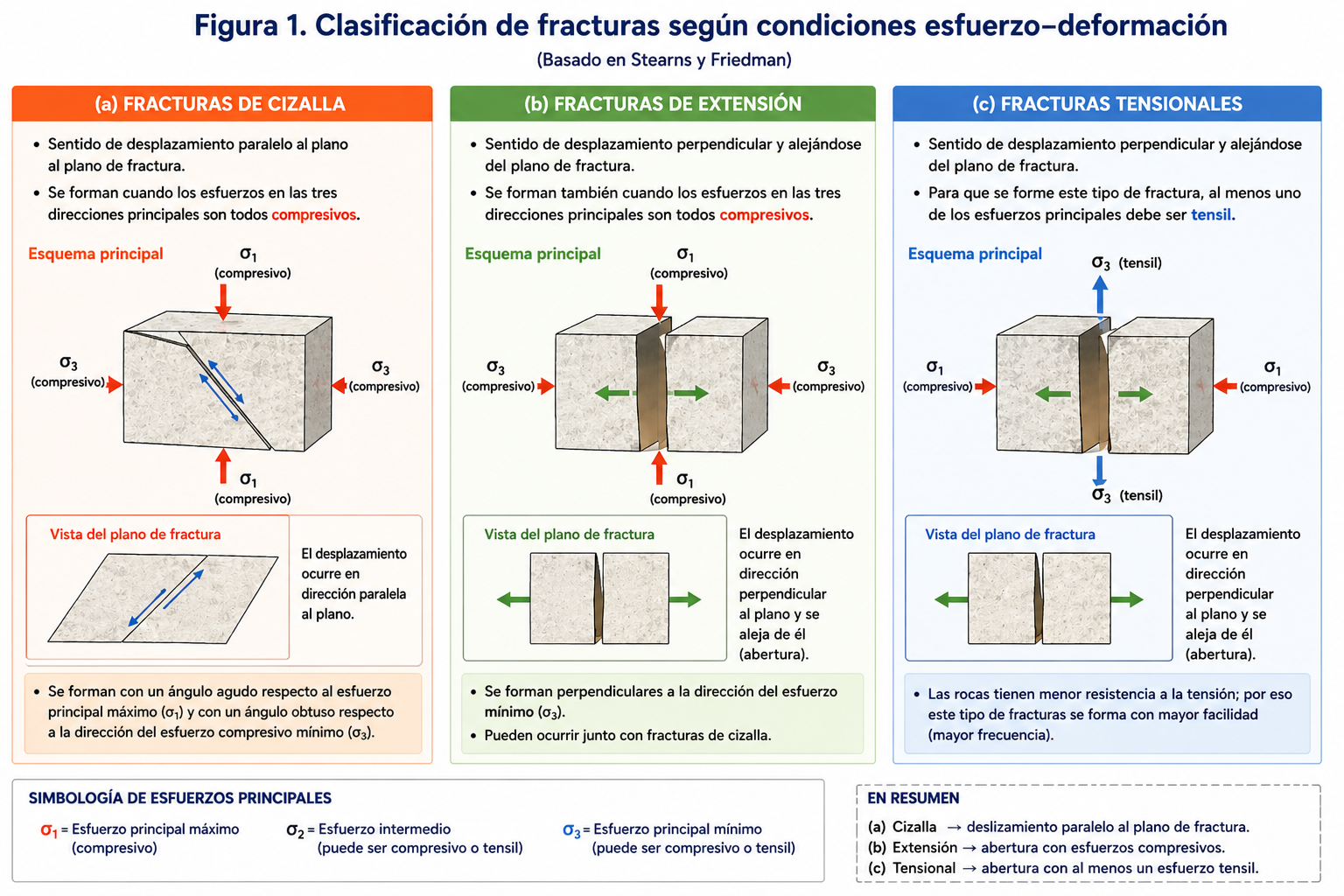 Figura 1. Clasificación de fracturas según condiciones esfuerzo–deformación

(Basado en Stearns y Friedman)

(a) FRACTURAS DE CIZALLA

• Sentido de desplazamiento paralelo al plano al plano de fractura.
• Se forman cuando los esfuerzos en las tres direcciones principales son todos compresivos.

Esquema principal

$\sigma_1$ (compresivo)

$\sigma_3$ (compresivo)

$\sigma_3$ (compresivo)

$\sigma_1$ (compresivo)

Vista del plano de fractura

El desplazamiento ocurre en dirección paralela al plano.

• Se forman con un ángulo agudo respecto al esfuerzo principal máximo ($\sigma_1$) y con un ángulo obtuso respecto a la dirección del esfuerzo compresivo mínimo ($\sigma_3$).

(b) FRACTURAS DE EXTENSIÓN

• Sentido de desplazamiento perpendicular y alejándose del plano de fractura.
• Se forman también cuando los esfuerzos en las tres direcciones principales son todos compresivos.

Esquema principal

$\sigma_1$ (compresivo)

$\sigma_3$ (compresivo)

$\sigma_3$ (compresivo)

$\sigma_1$ (compresivo)

Vista del plano de fractura

El desplazamiento ocurre en dirección perpendicular al plano y se aleja de él (abertura).

• Se forman perpendiculares a la dirección del esfuerzo mínimo ($\sigma_3$).
• Pueden ocurrir junto con fracturas de cizalla.

(c) FRACTURAS TENSIONALES

• Sentido de desplazamiento perpendicular y alejándose del plano de fractura.
• Para que se forme este tipo de fractura, al menos uno de los esfuerzos principales debe ser tensil.

Esquema principal

$\sigma_3$ (tensil)

$\sigma_1$ (compresivo)

$\sigma_1$ (compresivo)

$\sigma_3$ (tensil)

Vista del plano de fractura

El desplazamiento ocurre en dirección perpendicular al plano y se aleja de él (abertura).

• Las rocas tienen menor resistencia a la tensión; por eso este tipo de fracturas se forma con mayor facilidad (mayor frecuencia).

SIMBOLOGÍA DE ESFUERZOS PRINCIPALES

$\sigma_1$ = Esfuerzo principal máximo (compresivo)

$\sigma_2$ = Esfuerzo intermedio (puede ser compresivo o tensil)

$\sigma_3$ = Esfuerzo principal mínimo (puede ser compresivo o tensil)

EN RESUMEN

(a) Cizalla → deslizamiento paralelo al plano de fractura.
(b) Extensión → abertura con esfuerzos compresivos.
(c) Tensional → abertura con al menos un esfuerzo tensil.